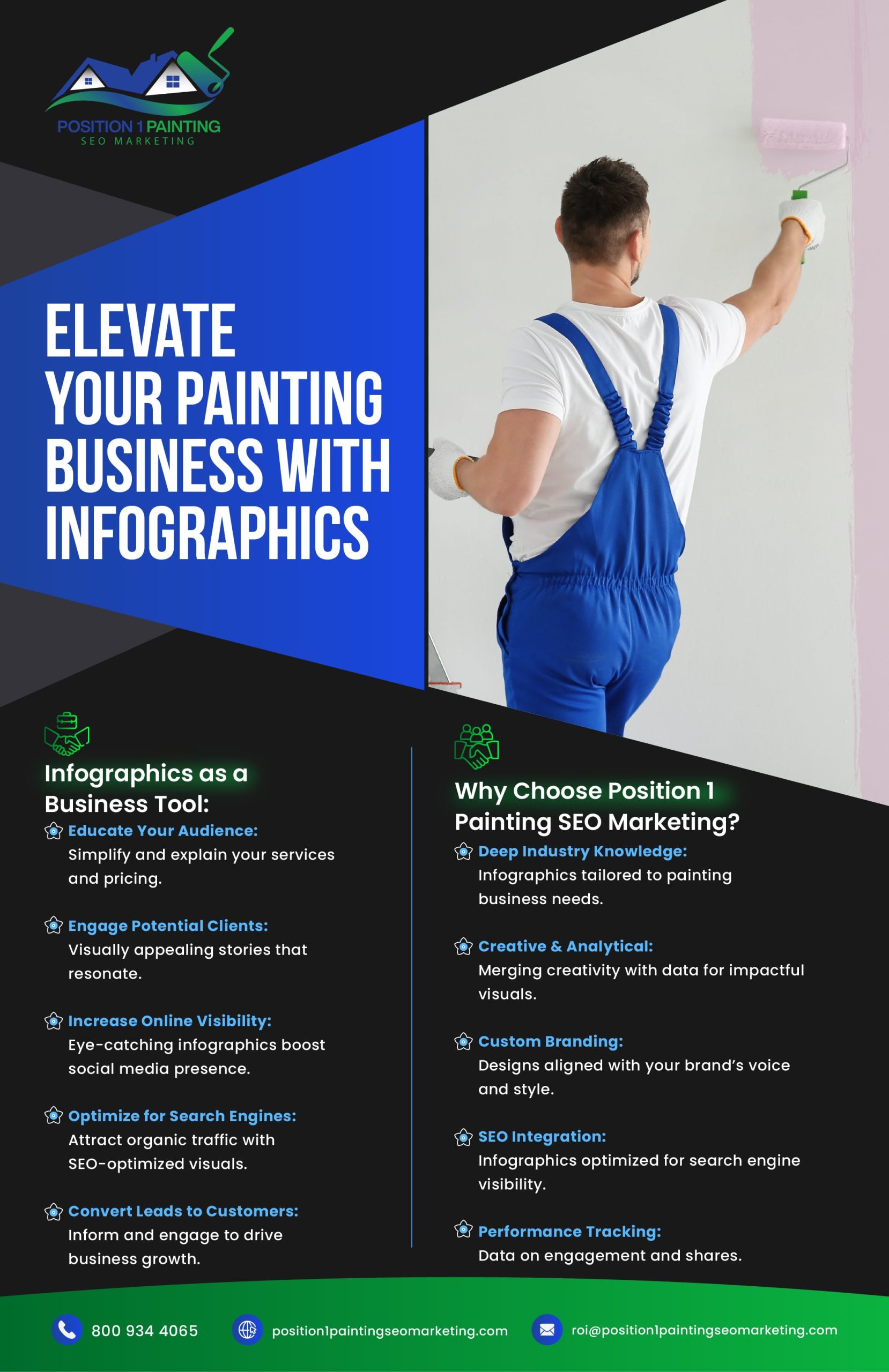 POSITION 1 PAINTING
SEO MARKETING

ELEVATE YOUR PAINTING BUSINESS WITH INFOGRAPHICS

Infographics as a Business Tool:

Educate Your Audience: Simplify and explain your services and pricing.

Engage Potential Clients: Visually appealing stories that resonate.

Increase Online Visibility: Eye-catching infographics boost social media presence.

Optimize for Search Engines: Attract organic traffic with SEO-optimized visuals.

Convert Leads to Customers: Inform and engage to drive business growth.

Why Choose Position 1 Painting SEO Marketing?

Deep Industry Knowledge: Infographics tailored to painting business needs.

Creative & Analytical: Merging creativity with data for impactful visuals.

Custom Branding: Designs aligned with your brand's voice and style.

SEO Integration: Infographics optimized for search engine visibility.

Performance Tracking: Data on engagement and shares.

800 934 4065 position1paintingseomarketing.com roi@position1paintingseomarketing.com